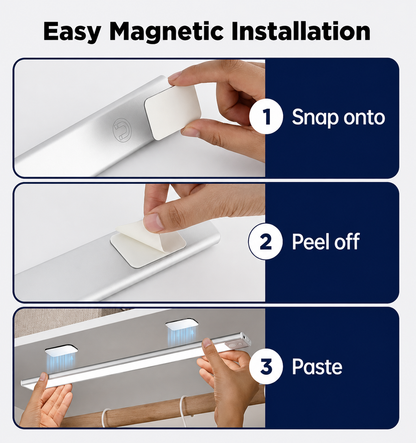 Easy Magnetic Installation

1 Snap onto

2 Peel off

3 Paste