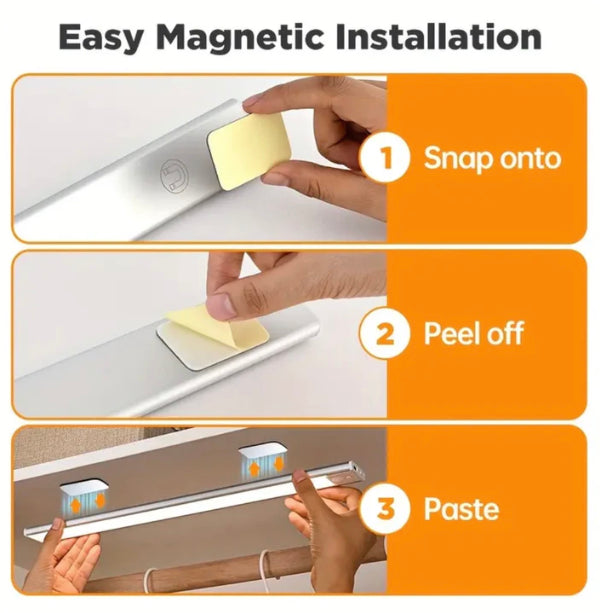 Easy Magnetic Installation

1 Snap onto

2 Peel off

3 Paste